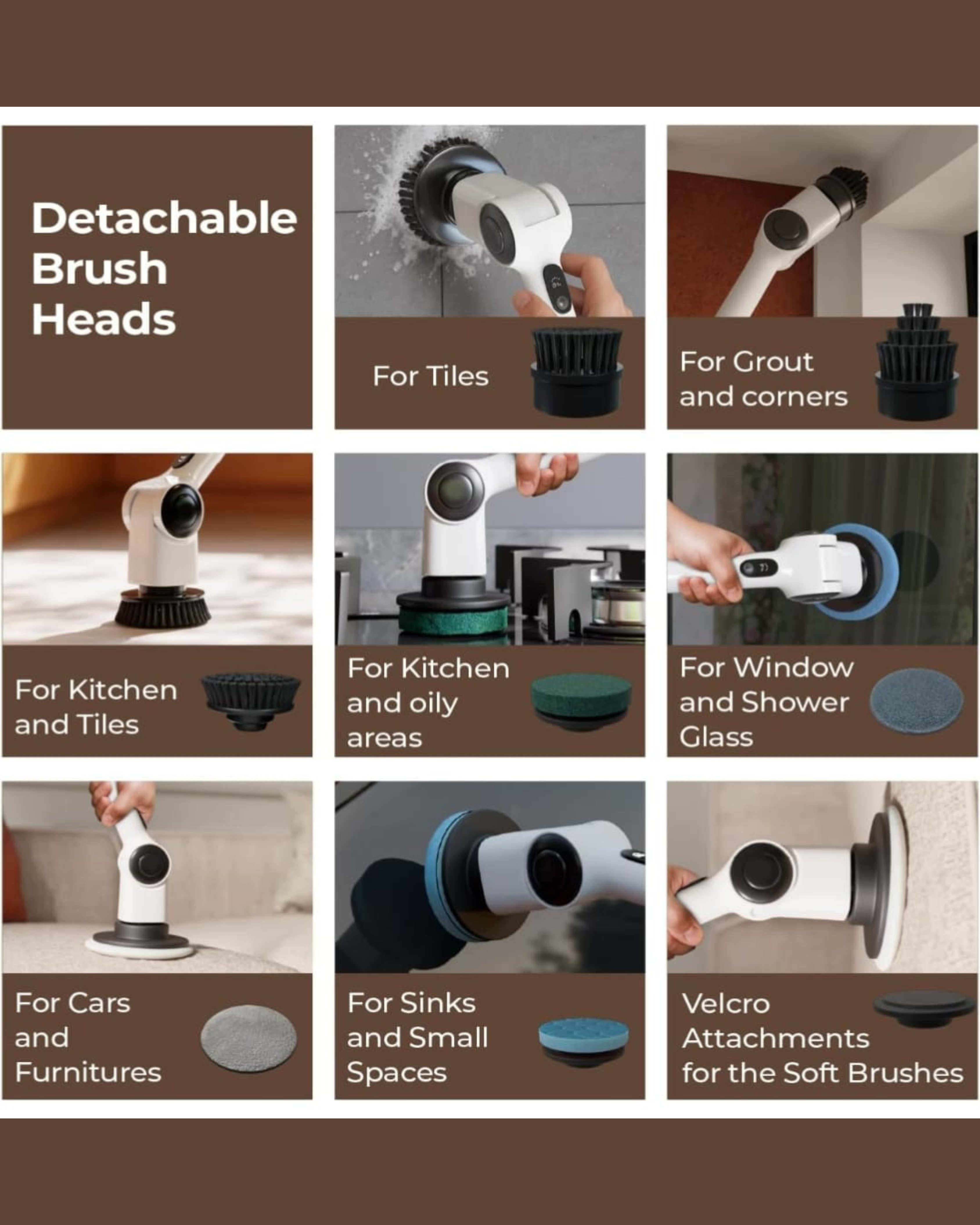 Detachable Brush Heads

For Tiles

For Grout and corners

For Kitchen and Tiles

For Kitchen and oily areas

For Window and Shower Glass

For Cars and Furnitures

For Sinks and Small Spaces

Velcro Attachments for the Soft Brushes